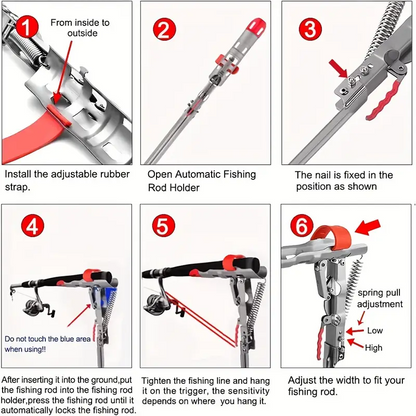 1

From inside to outside

Install the adjustable rubber strap.

2

Open Automatic Fishing Rod Holder

3

The nail is fixed in the position as shown

4

Do not touch the blue area when using!!

After inserting it into the ground,put the fishing rod into the fishing rod holder,press the fishing rod until it automatically locks the fishing rod.

5

Tighten the fishing line and hang it on the trigger, the sensitivity depends on where you hang it.

6

spring pull adjustment

Low

High

Adjust the width to fit your fishing rod.