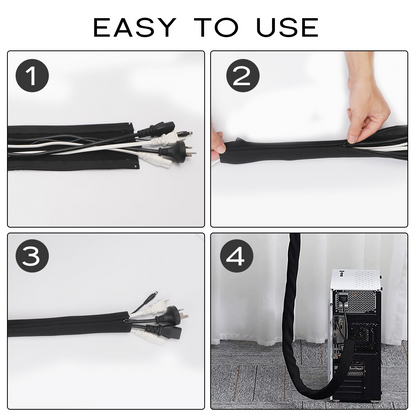 EASY TO USE

1

2

3

4