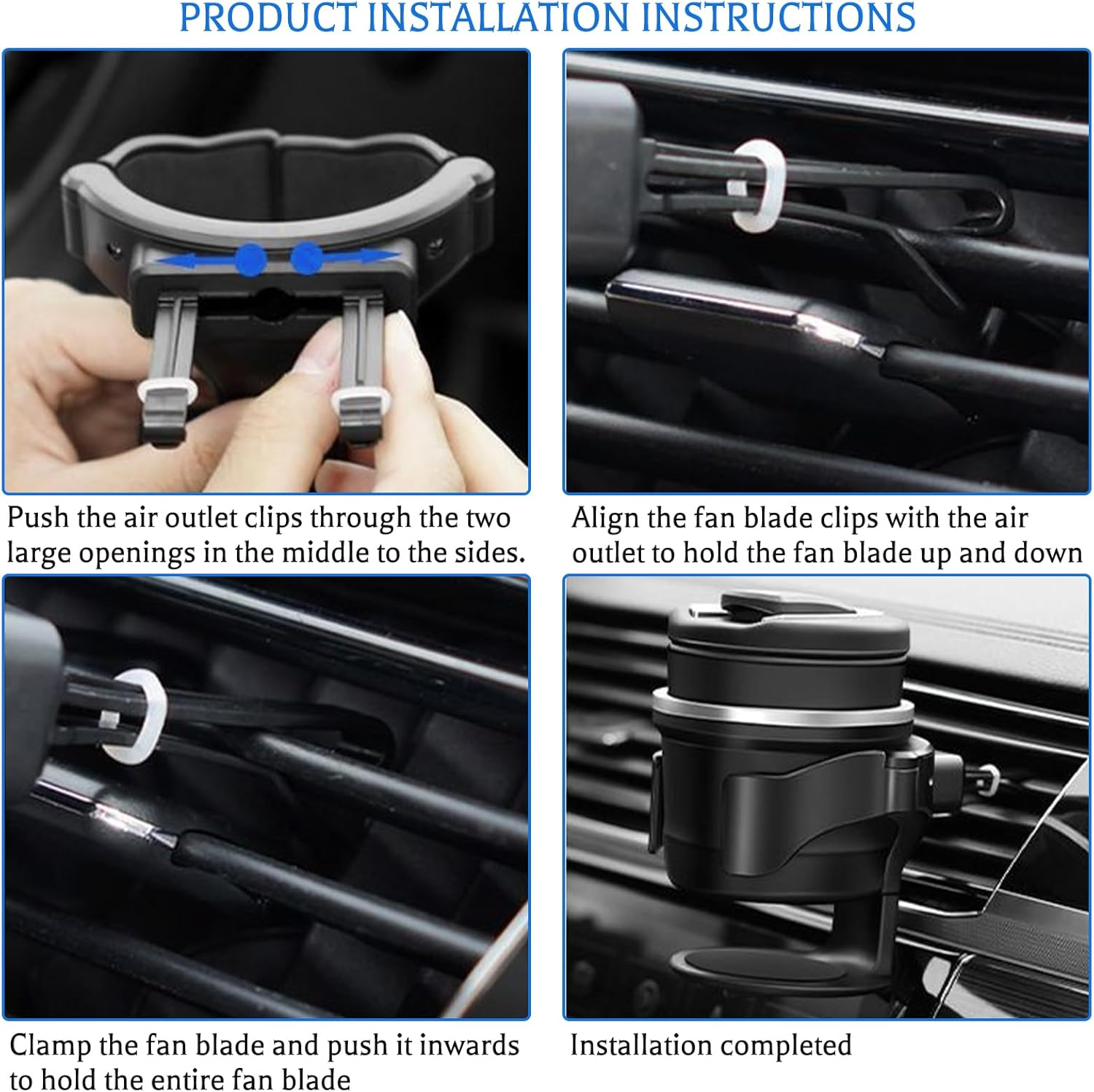 PRODUCT INSTALLATION INSTRUCTIONS

Push the air outlet clips through the two large openings in the middle to the sides.

Align the fan blade clips with the air outlet to hold the fan blade up and down

Clamp the fan blade and push it inwards to hold the entire fan blade

Installation completed