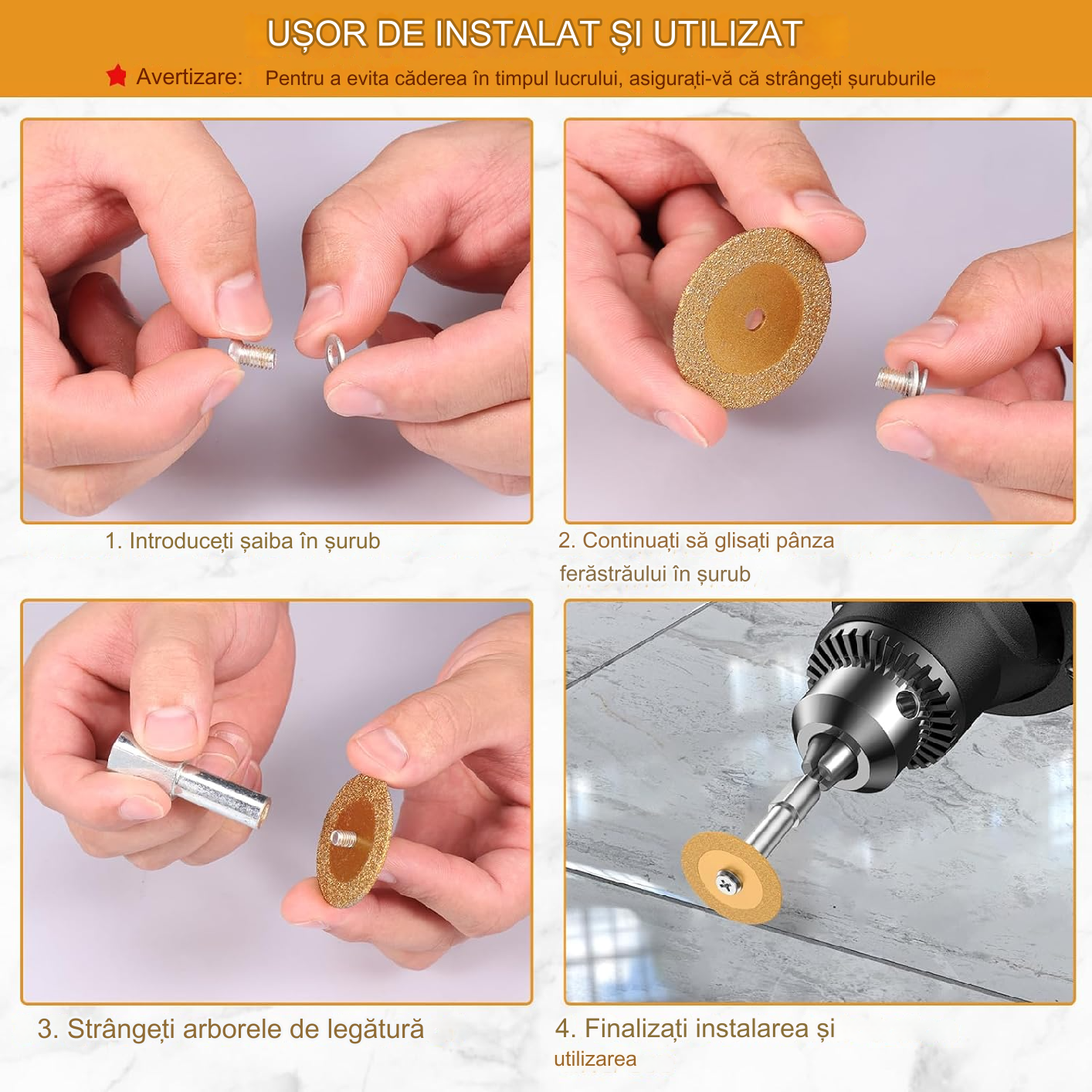 UȘOR DE INSTALAT ȘI UTILIZAT

Avertizare: Pentru a evita căderea în timpul lucrului, asigurați-vă că strângeți șuruburile

1. Introduceți șaiba în șurub

2. Continuați să glisați pânza ferăstrăului în șurub

3. Strângeți arborele de legătură

4. Finalizați instalarea și utilizarea