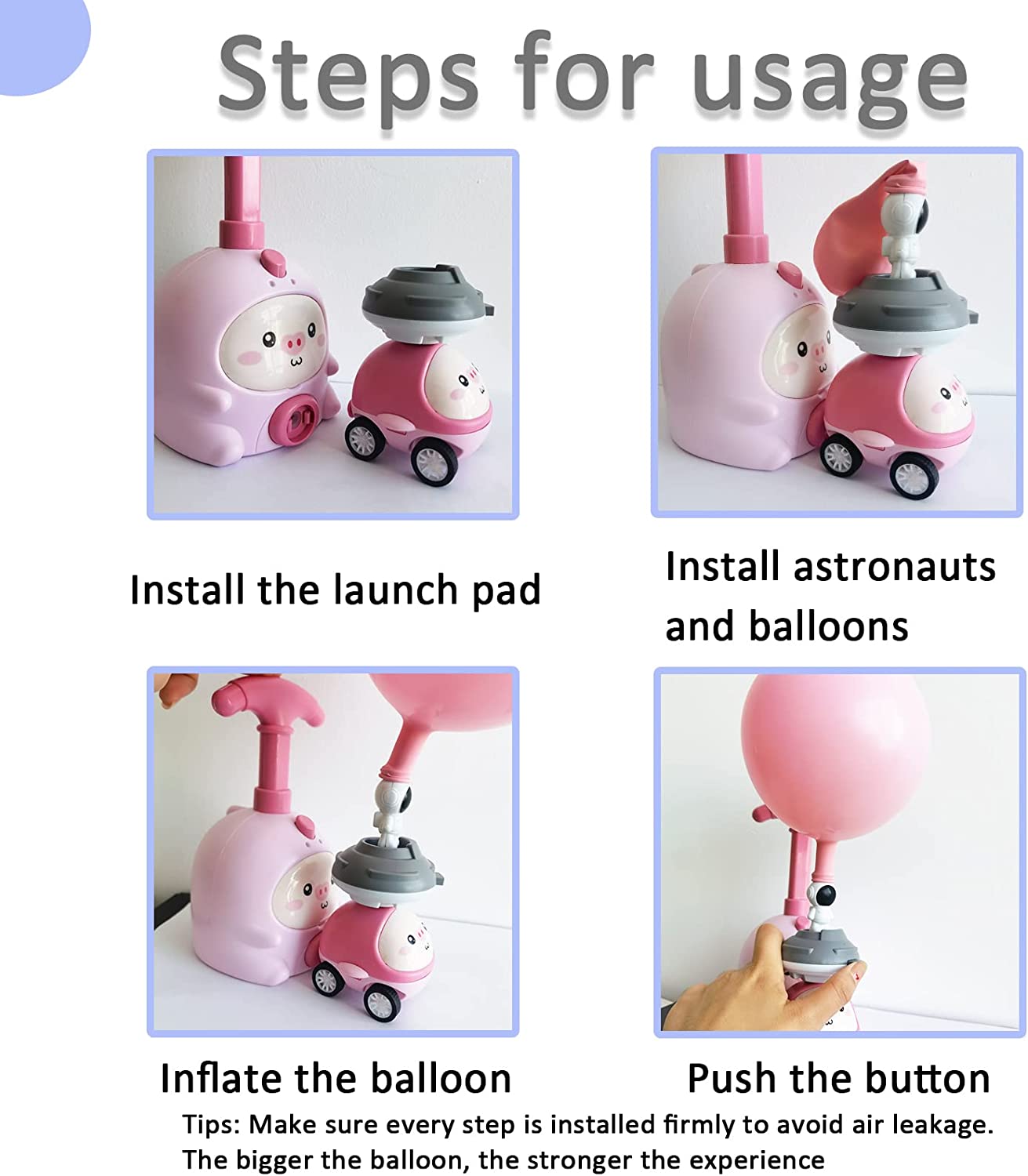 Steps for usage

Install the launch pad

Install astronauts and balloons

Inflate the balloon

Push the button

Tips: Make sure every step is installed firmly to avoid air leakage. The bigger the balloon, the stronger the experience