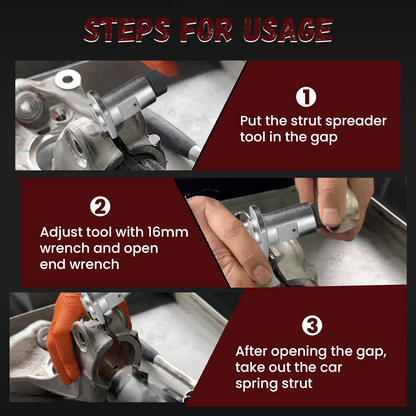 STEPS FOR USAGE

1

Put the strut spreader tool in the gap

2

Adjust tool with 16mm wrench and open end wrench

3

After opening the gap, take out the car spring strut