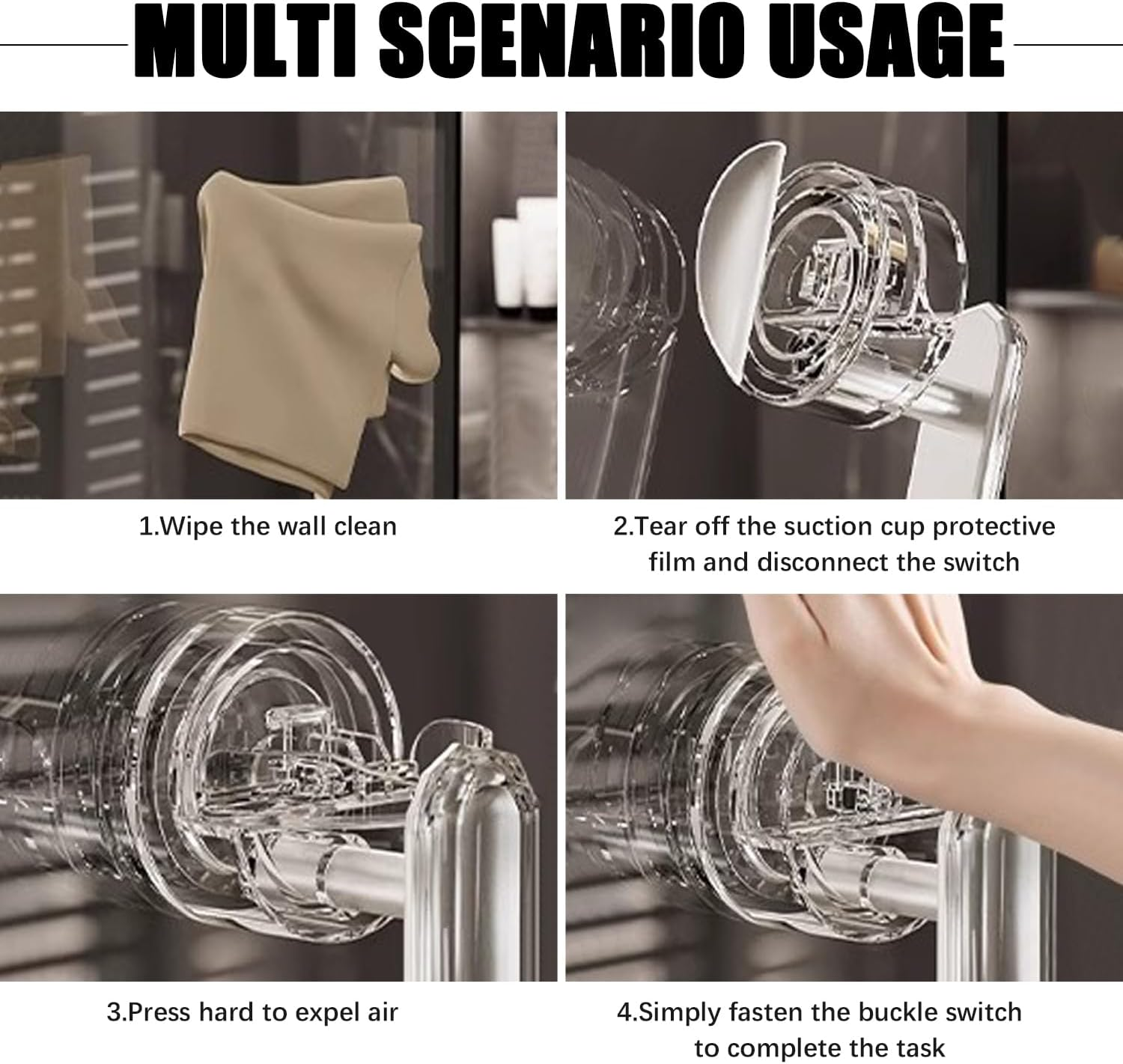 MULTI SCENARIO USAGE

1.Wipe the wall clean

2.Tear off the suction cup protective film and disconnect the switch

3.Press hard to expel air

4.Simply fasten the buckle switch to complete the task