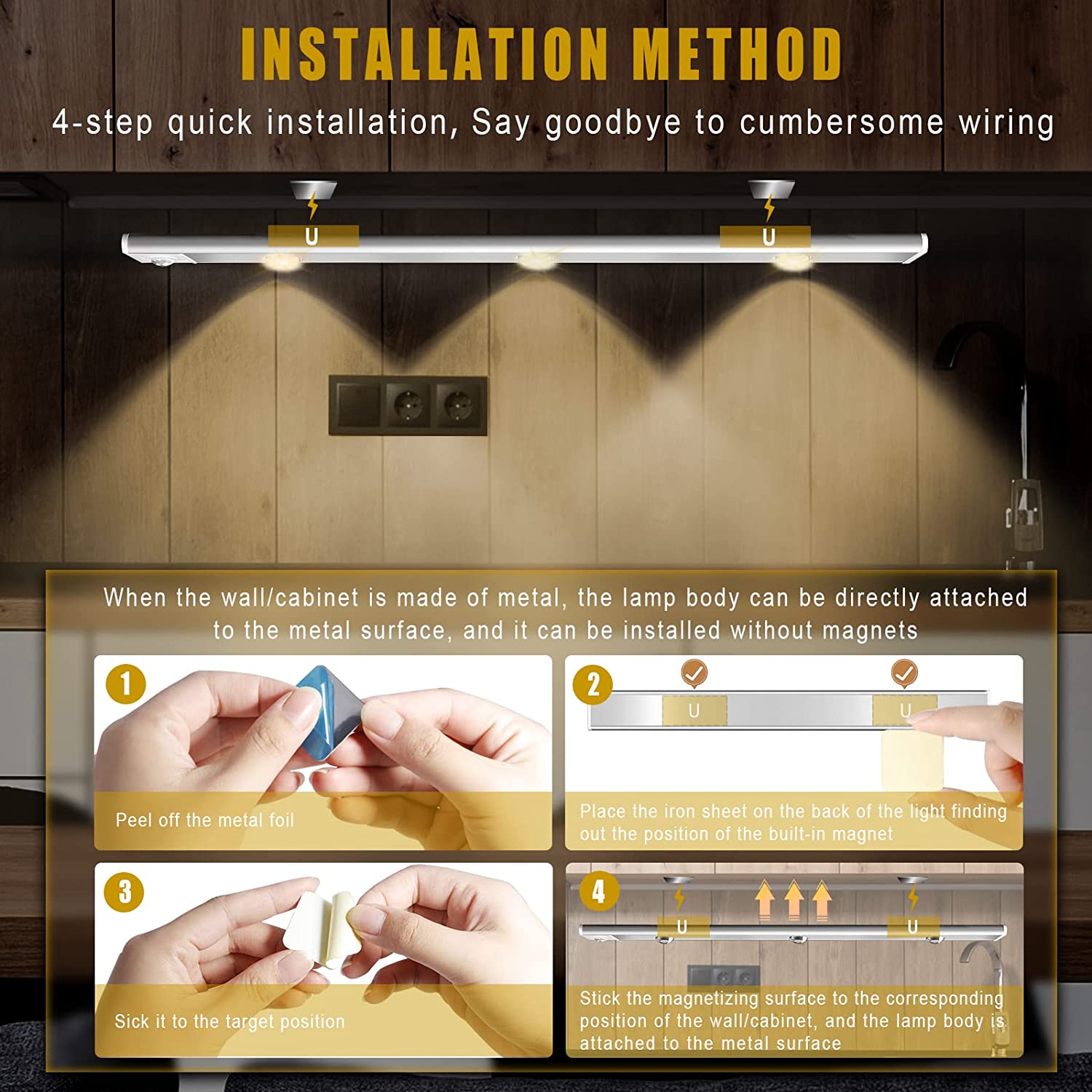 INSTALLATION METHOD

4-step quick installation, Say goodbye to cumbersome wiring

U

U

When the wall/cabinet is made of metal, the lamp body can be directly attached to the metal surface, and it can be installed without magnets

1

Peel off the metal foil

2

U

U

Place the iron sheet on the back of the light finding out the position of the built-in magnet

3

Sick it to the target position

4

U

U

Stick the magnetizing surface to the corresponding position of the wall/cabinet, and the lamp body is attached to the metal surface