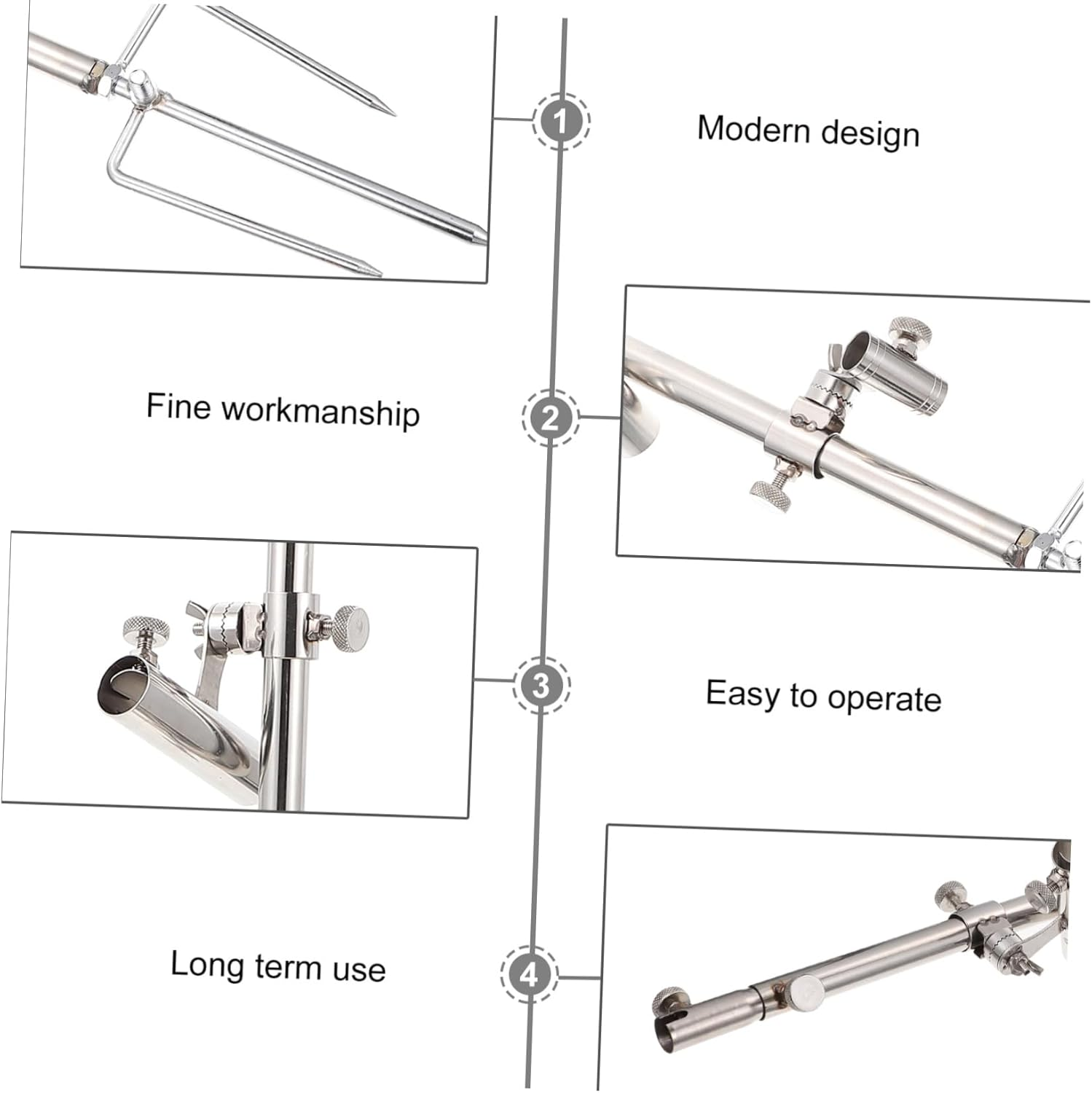 1

Modern design

Fine workmanship

2

3

Easy to operate

Long term use

4