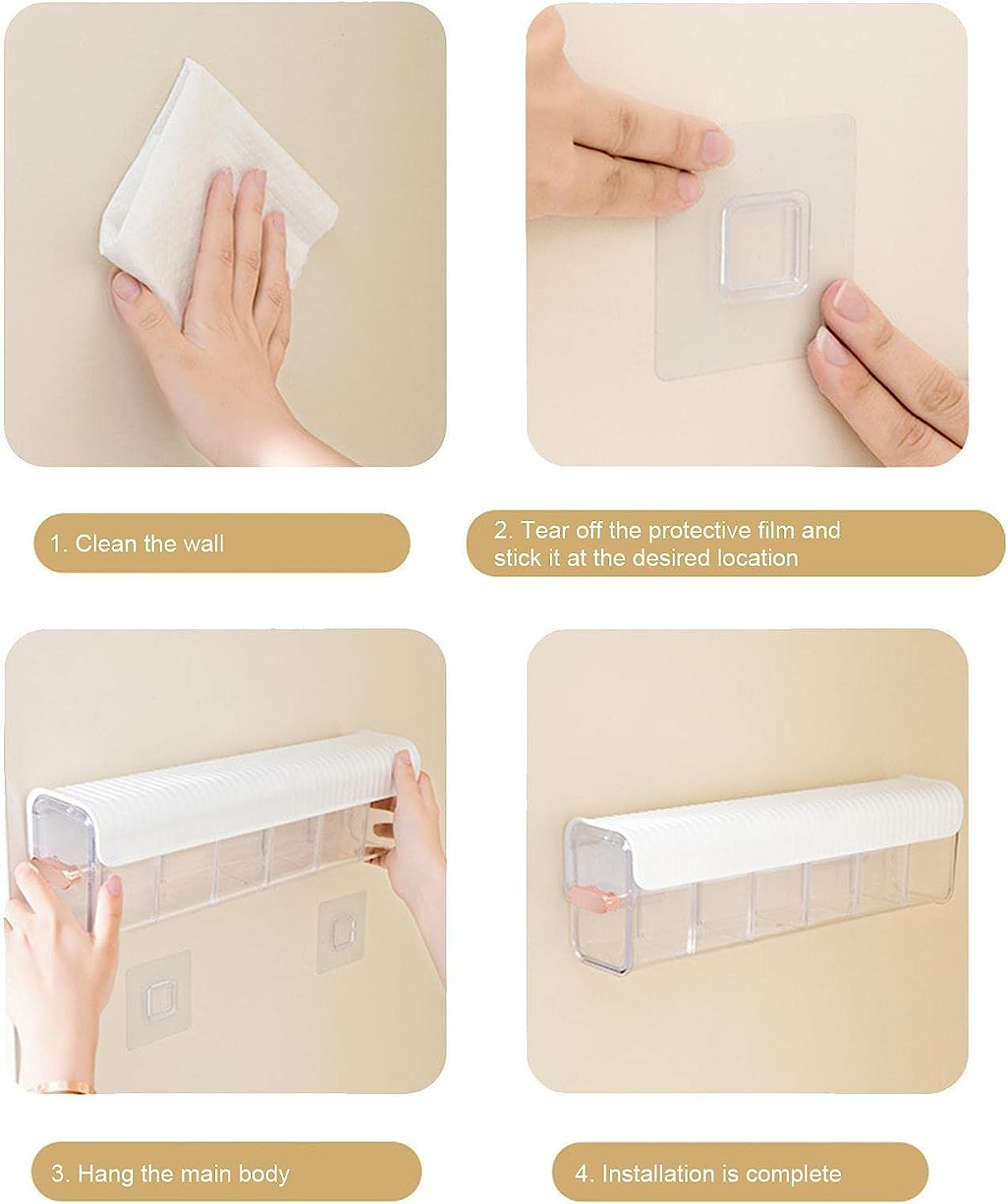 1. Clean the wall

2. Tear off the protective film and stick it at the desired location

3. Hang the main body

4. Installation is complete