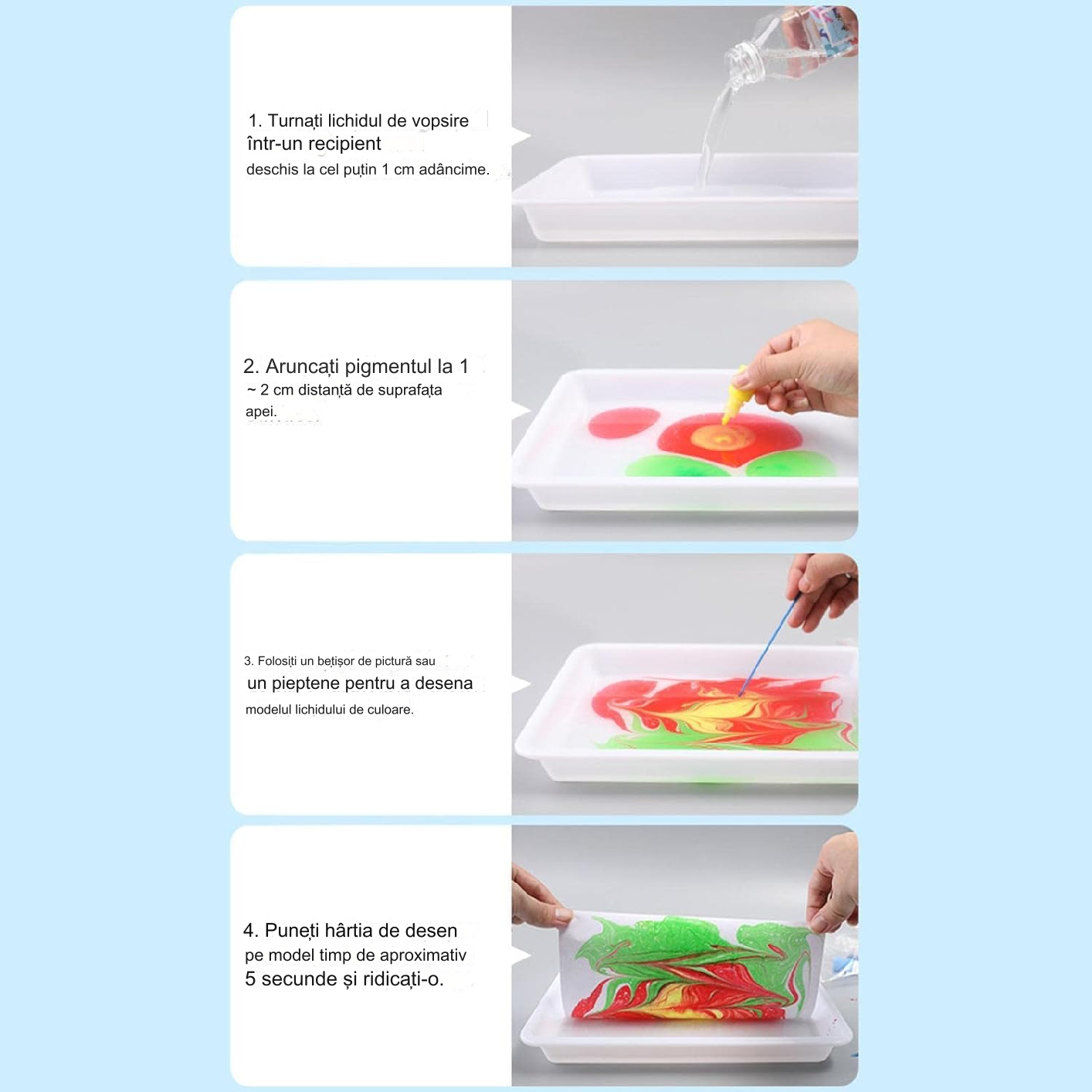 1. Turnați lichidul de vopsire într-un recipient deschis la cel puțin 1 cm adâncime.

2. Aruncați pigmentul la 1 ~ 2 cm distanță de suprafața apei.

3. Folosiți un bețișor de pictură sau un pieptene pentru a desena modelul lichidului de culoare.

4. Puneți hârtia de desen pe model timp de aproximativ 5 secunde și ridicați-o.