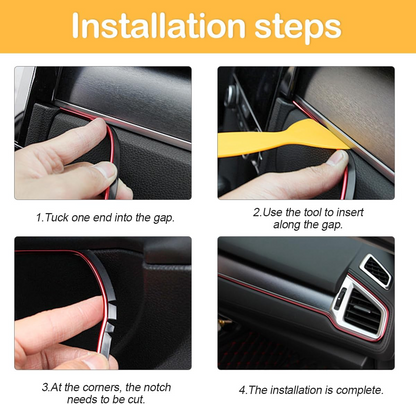 Installation steps

1.Tuck one end into the gap.

2.Use the tool to insert along the gap.

3.At the corners, the notch needs to be cut.

4.The installation is complete.