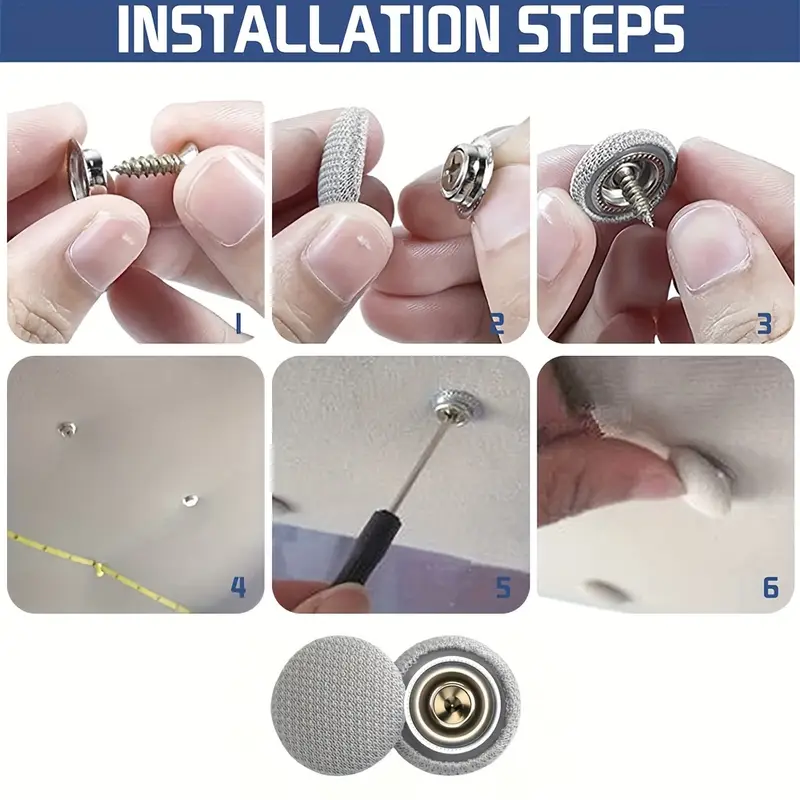 INSTALLATION STEPS

1

2

3

4

5

6