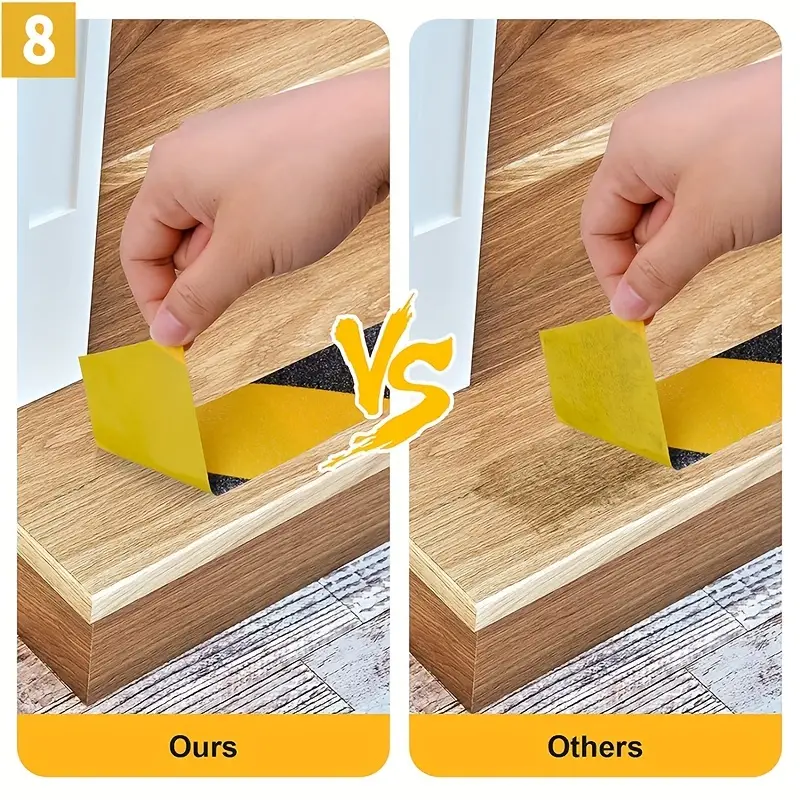 8

VS

Ours

Others