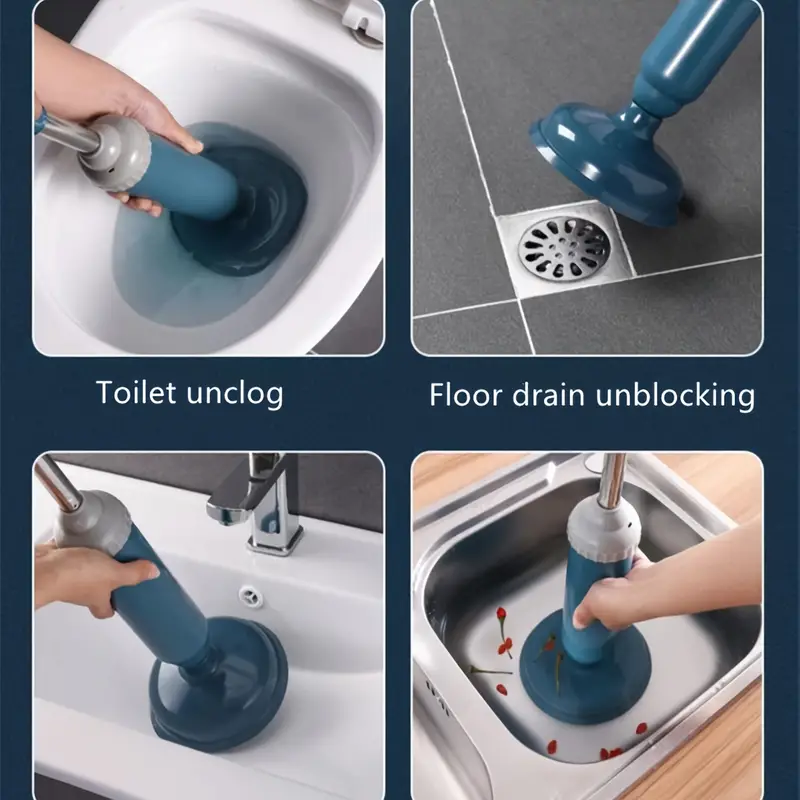 Toilet unclog

Floor drain unblocking