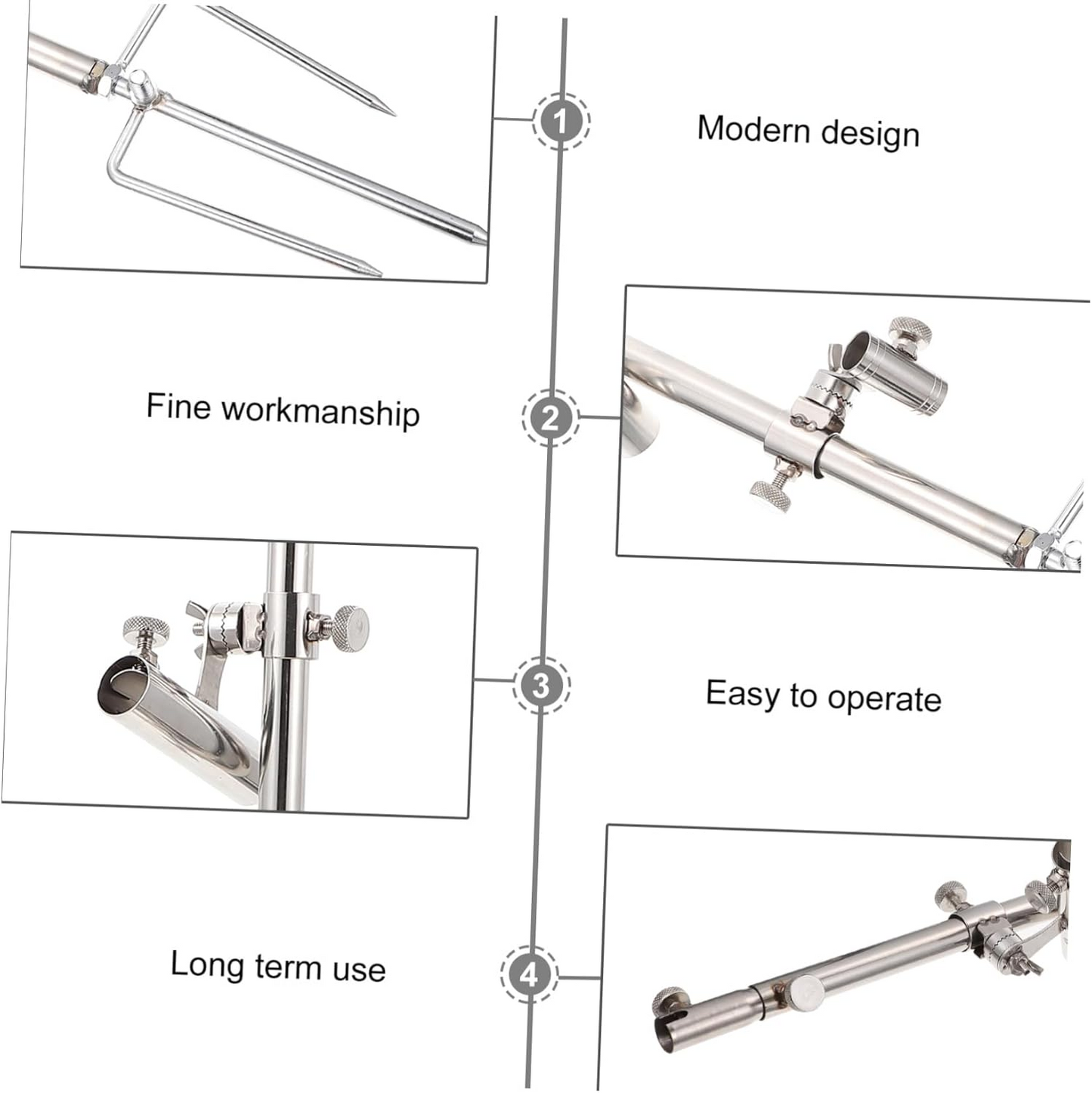 1

Modern design

Fine workmanship

2

3

Easy to operate

Long term use

4