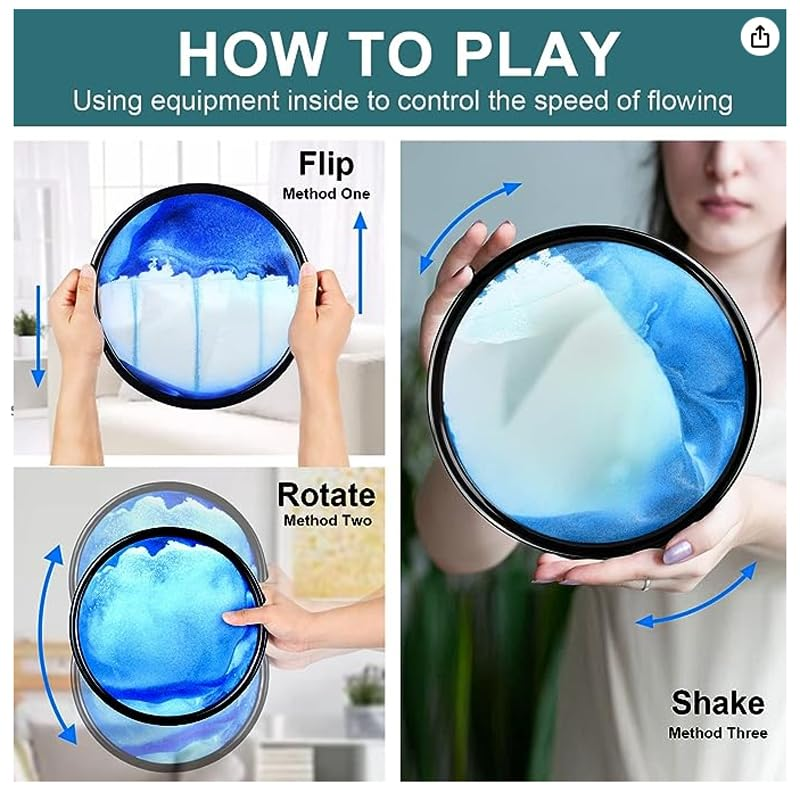 HOW TO PLAY
Using equipment inside to control the speed of flowing

Flip
Method One

Rotate
Method Two

Shake
Method Three