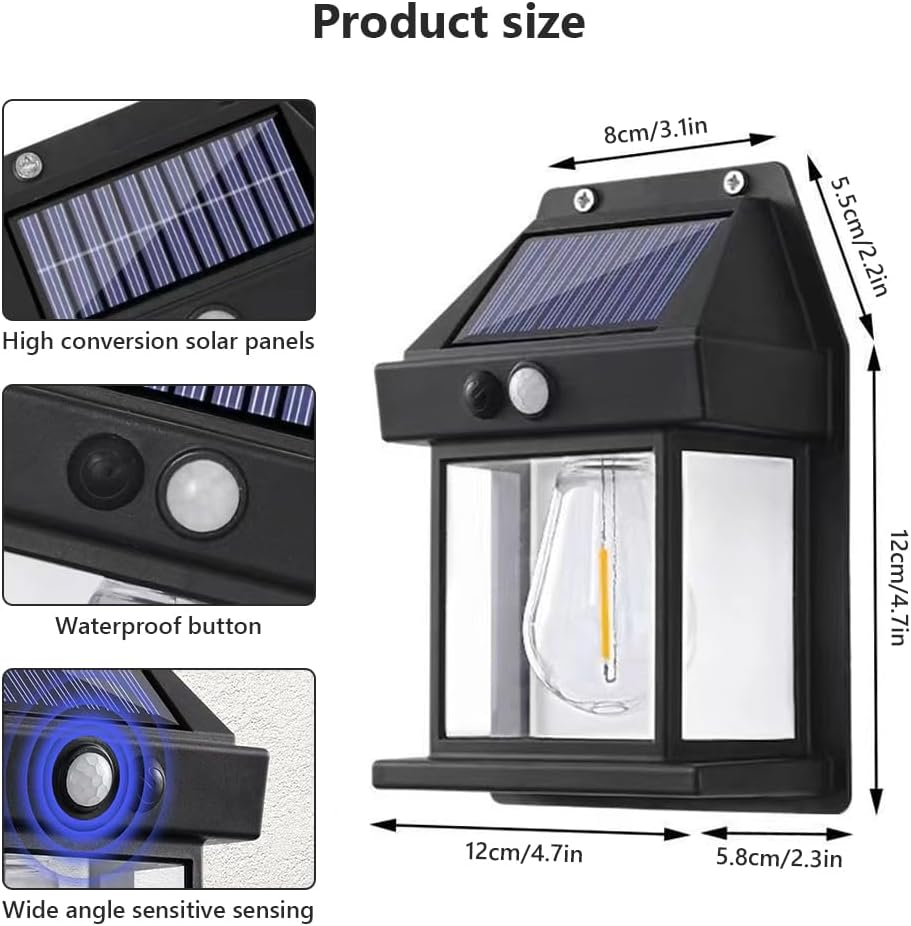 Product size

High conversion solar panels

Waterproof button

Wide angle sensitive sensing

8cm/3.1in

5.5cm/2.2in

12cm/4.7in

12cm/4.7in

5.8cm/2.3in