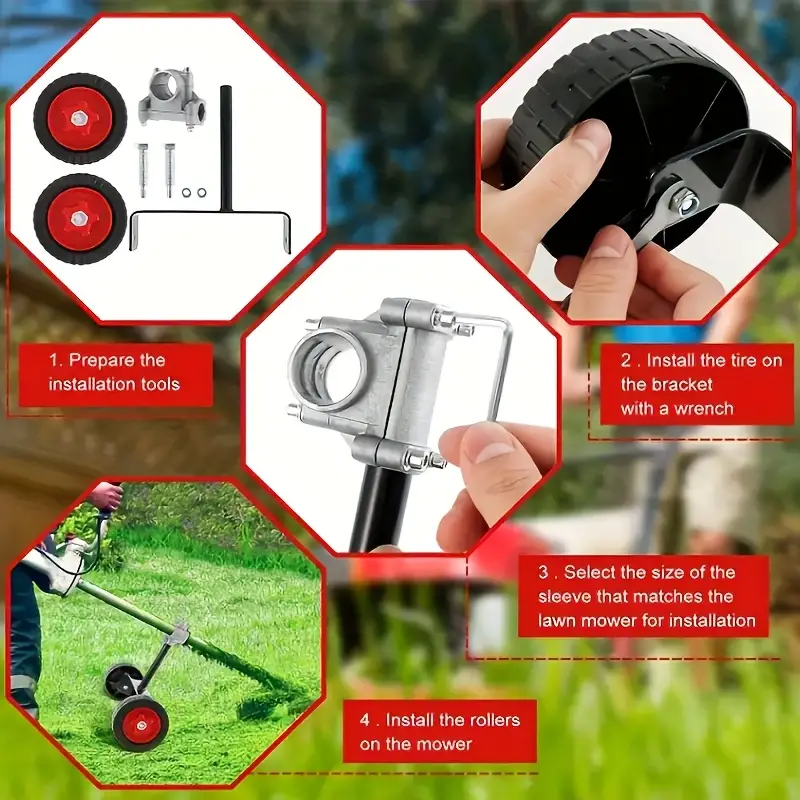 1. Prepare the installation tools

2 . Install the tire on the bracket with a wrench

3 . Select the size of the sleeve that matches the lawn mower for installation

4 . Install the rollers on the mower