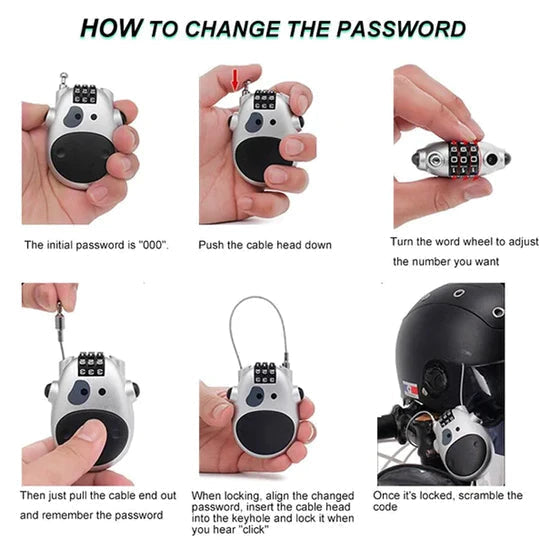 HOW TO CHANGE THE PASSWORD

The initial password is "000".

Push the cable head down

Turn the word wheel to adjust the number you want

Then just pull the cable end out and remember the password

When locking, align the changed password, insert the cable head into the keyhole and lock it when you hear "click"

Once it's locked, scramble the code